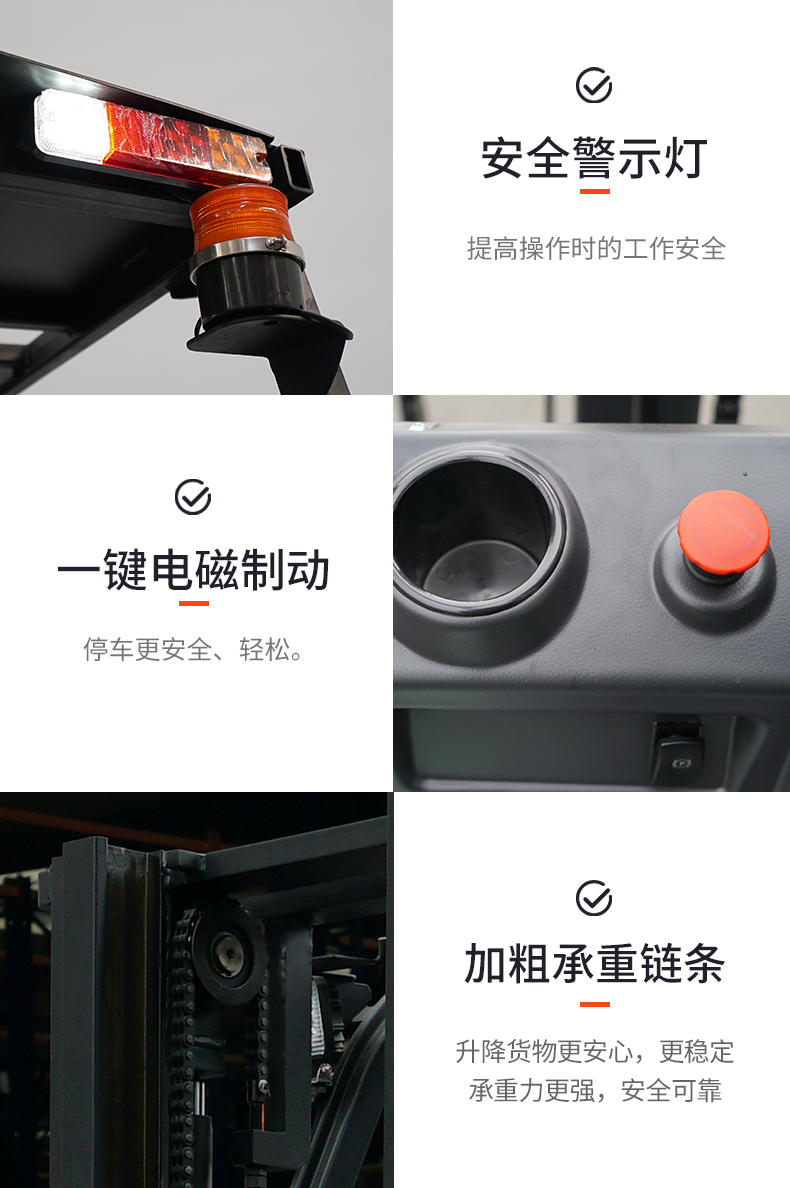 安全警示灯

提高操作时的工作安全

一键电磁制动

停车更安全、轻松。

加粗承重链条

升降货物更安心，更稳定
承重力更强，安全可靠